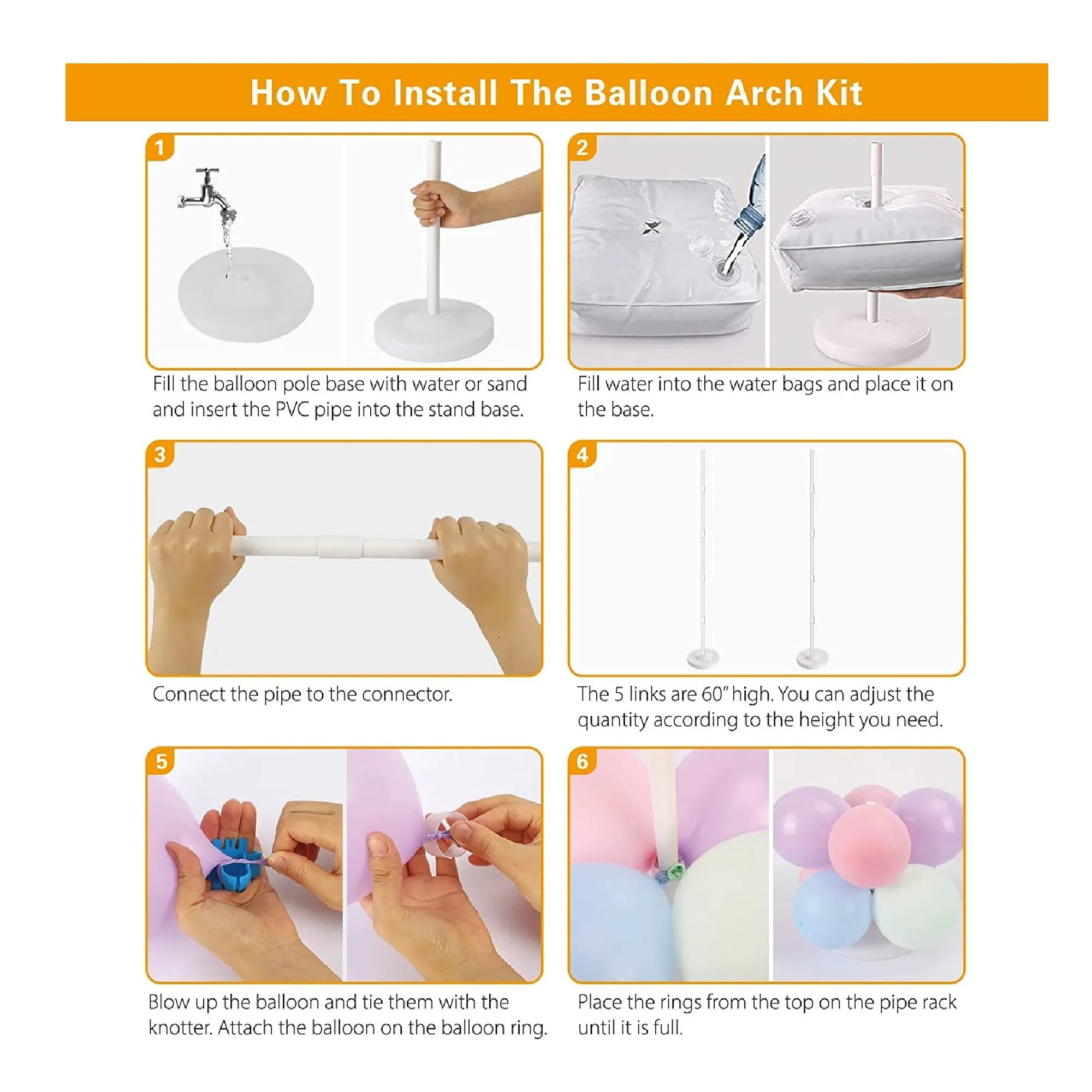 How To Install The Balloon Arch Kit

1

Fill the balloon pole base with water or sand and insert the PVC pipe into the stand base.

2

Fill water into the water bags and place it on the base.

3

Connect the pipe to the connector.

4

The 5 links are 60" high. You can adjust the quantity according to the height you need.

5

Blow up the balloon and tie them with the knotter. Attach the balloon on the balloon ring.

6

Place the rings from the top on the pipe rack until it is full.