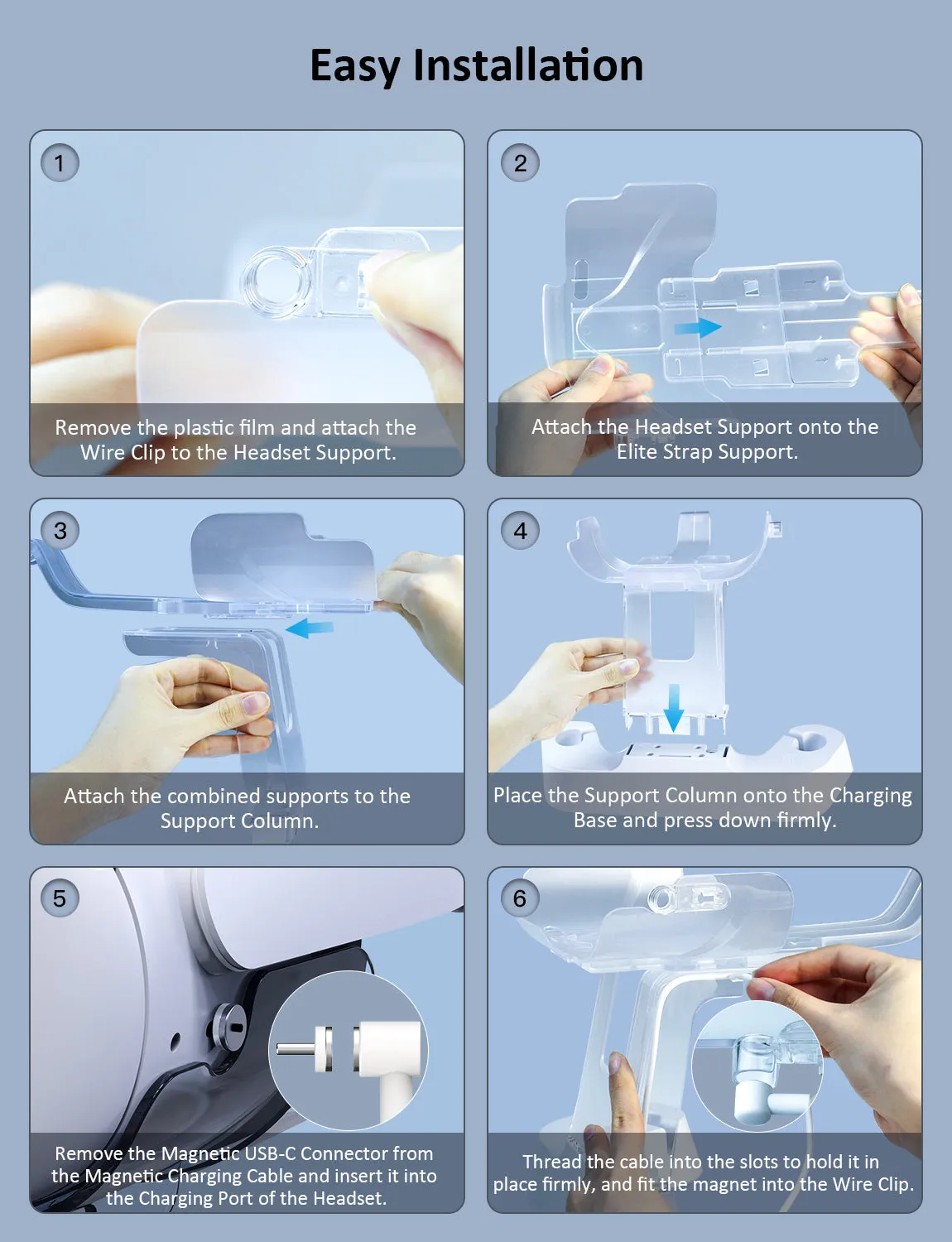 Easy Installation

1
Remove the plastic film and attach the Wire Clip to the Headset Support.

2
Attach the Headset Support onto the Elite Strap Support.

3
Attach the combined supports to the Support Column.

4
Place the Support Column onto the Charging Base and press down firmly.

5
Remove the Magnetic USB-C Connector from the Magnetic Charging Cable and insert it into the Charging Port of the Headset.

6
Thread the cable into the slots to hold it in place firmly, and fit the magnet into the Wire Clip.